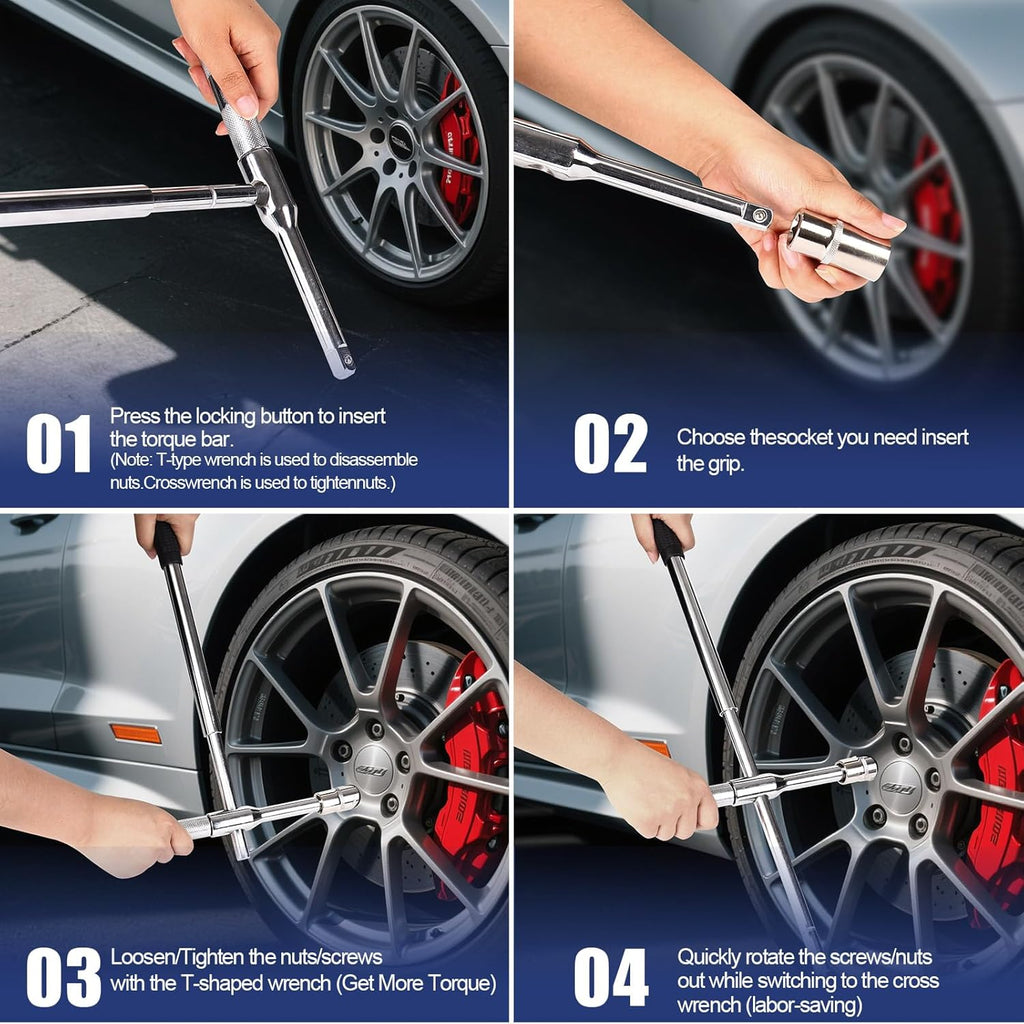 01 Press the locking button to insert the torque bar.
(Note: T-type wrench is used to disassemble nuts.Crosswrench is used to tightennuts.)

02 Choose thesocket you need insert the grip.

03 Loosen/Tighten the nuts/screws with the T-shaped wrench (Get More Torque)

04 Quickly rotate the screws/nuts out while switching to the cross wrench (labor-saving)